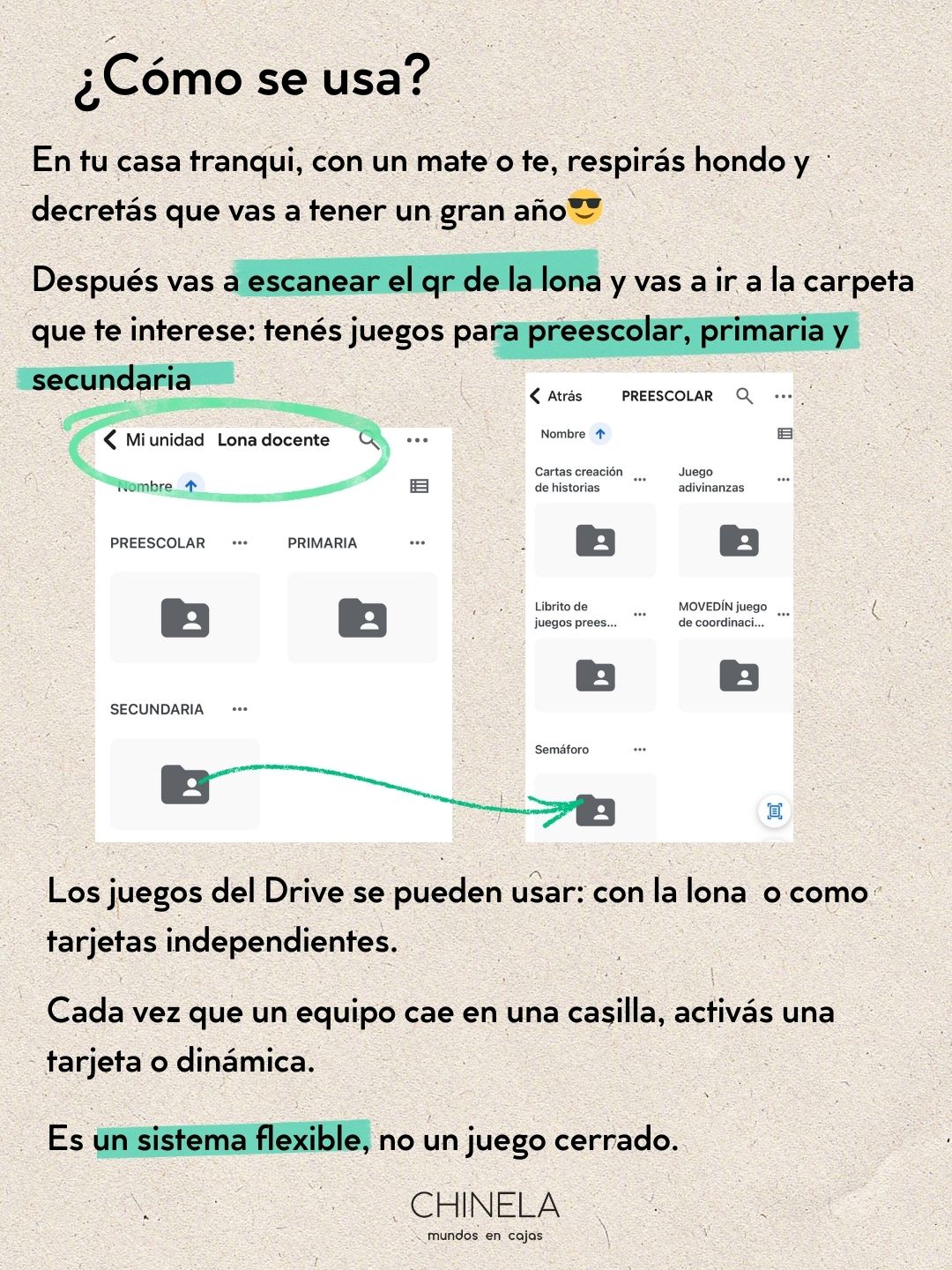 ¿Cómo se usa?

En tu casa tranqui, con un mate o te, respirás hondo y decretás que vas a tener un gran año😎

Después vas a escanear el qr de la lona y vas a ir a la carpeta que te interese: tenés juegos para preescolar, primaria y secundaria

Mi unidad Lona docente

Nombre

PREESCOLAR

PRIMARIA

SECUNDARIA

Atrás PREESCOLAR

Nombre

Cartas creación de historias

Juego adivinanzas

Librito de juegos prees...

MOVEDÍN juego de coordinaci...

Semáforo

Los juegos del Drive se pueden usar: con la lona o como tarjetas independientes.

Cada vez que un equipo cae en una casilla, activás una tarjeta o dinámica.

Es un sistema flexible, no un juego cerrado.

CHINELA
mundos en cajas